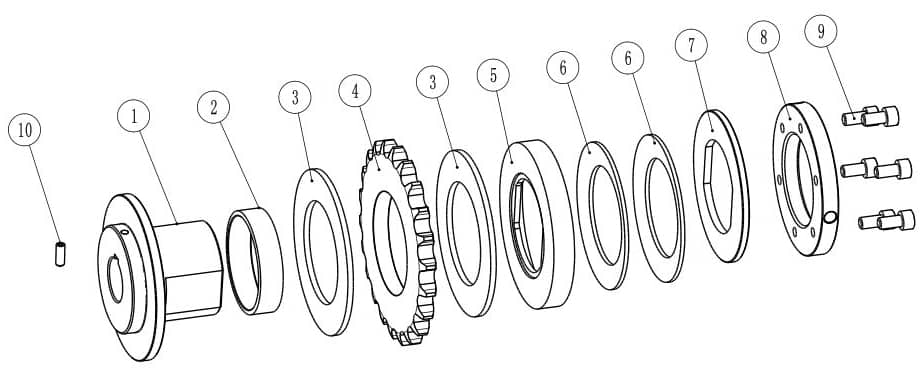 10
1
2
3
4
3
5
6
6
7
8
9